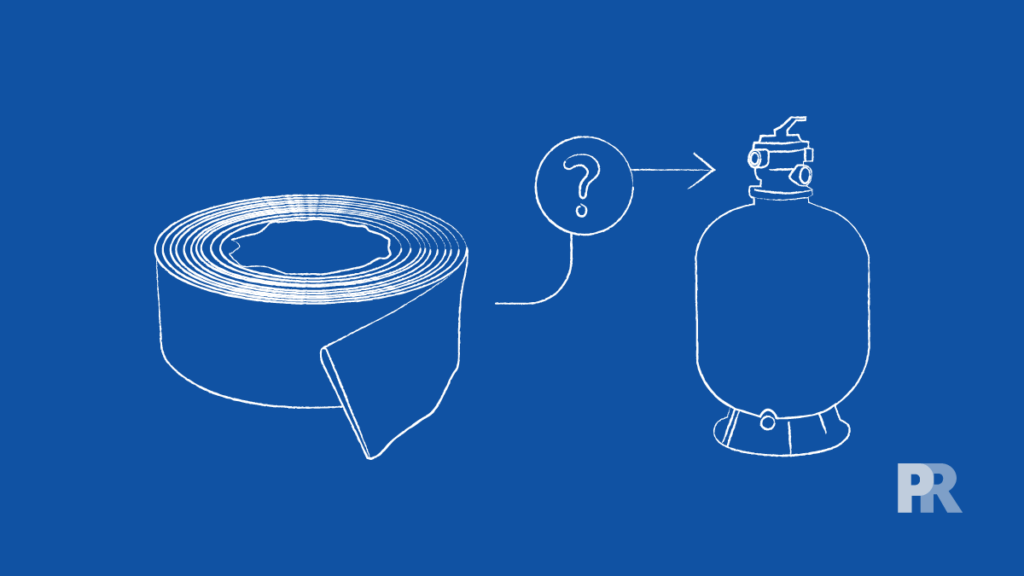 ?

PR