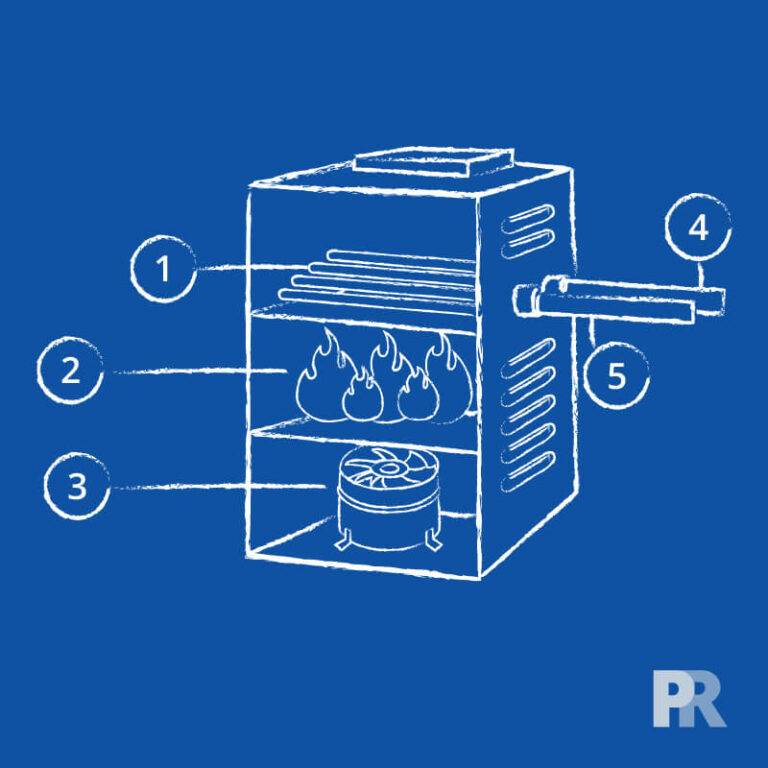 1
2
3
4
5
PR